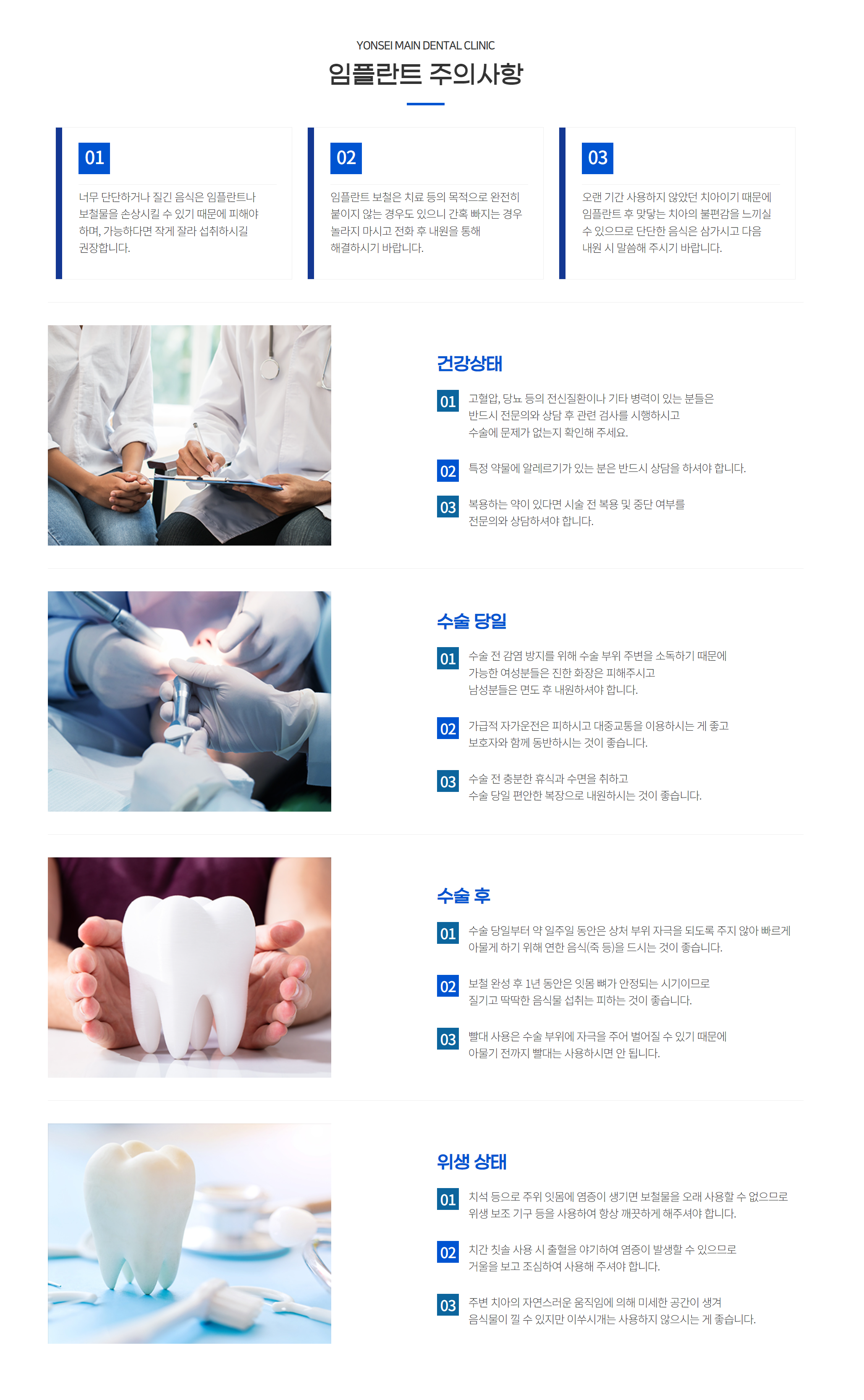 YONSEI MAIN DENTAL CLINIC

임플란트 주의사항

01

너무 단단하거나 질긴 음식은 임플란트나 보철물을 손상시킬 수 있기 때문에 피해야 하며, 가능하다면 작게 잘라 섭취하시길 권장합니다.

02

임플란트 보철은 치료 등의 목적으로 완전히 붙이지 않는 경우도 있으니 간혹 빠지는 경우 놀라지 마시고 전화 후 내원을 통해 해결하시기 바랍니다.

03

오랜 기간 사용하지 않았던 치아이기 때문에 임플란트 후 맞닿는 치아의 불편감을 느끼실 수 있으므로 단단한 음식은 삼가시고 다음 내원 시 말씀해 주시기 바랍니다.

건강상태

01 고혈압, 당뇨 등의 전신질환이나 기타 병력이 있는 분들은 반드시 전문의와 상담 후 관련 검사를 시행하시고 수술에 문제가 없는지 확인해 주세요.

02 특정 약물에 알레르기가 있는 분은 반드시 상담을 하셔야 합니다.

03 복용하는 약이 있다면 시술 전 복용 및 중단 여부를 전문의와 상담하셔야 합니다.

수술 당일

01 수술 전 감염 방지를 위해 수술 부위 주변을 소독하기 때문에 가능한 여성분들은 진한 화장은 피해주시고 남성분들은 면도 후 내원하셔야 합니다.

02 가급적 자가운전은 피하시고 대중교통을 이용하시는 게 좋고 보호자와 함께 동반하시는 것이 좋습니다.

03 수술 전 충분한 휴식과 수면을 취하고 수술 당일 편안한 복장으로 내원하시는 것이 좋습니다.

수술 후

01 수술 당일부터 약 일주일 동안은 상처 부위 자극을 되도록 주지 않아 빠르게 아물게 하기 위해 연한 음식(죽 등)을 드시는 것이 좋습니다.

02 보철 완성 후 1년 동안은 잇몸 뼈가 안정되는 시기이므로 질기고 딱딱한 음식물 섭취는 피하는 것이 좋습니다.

03 빨대 사용은 수술 부위에 자극을 주어 벌어질 수 있기 때문에 아물기 전까지 빨대는 사용하시면 안 됩니다.

위생 상태

01 치석 등으로 주위 잇몸에 염증이 생기면 보철물을 오래 사용할 수 없으므로 위생 보조 기구 등을 사용하여 항상 깨끗하게 해주셔야 합니다.

02 치간 칫솔 사용 시 출혈을 야기하여 염증이 발생할 수 있으므로 거울을 보고 조심하여 사용해 주셔야 합니다.

03 주변 치아의 자연스러운 움직임에 의해 미세한 공간이 생겨 음식물이 낄 수 있지만 이쑤시개는 사용하지 않으시는 게 좋습니다.